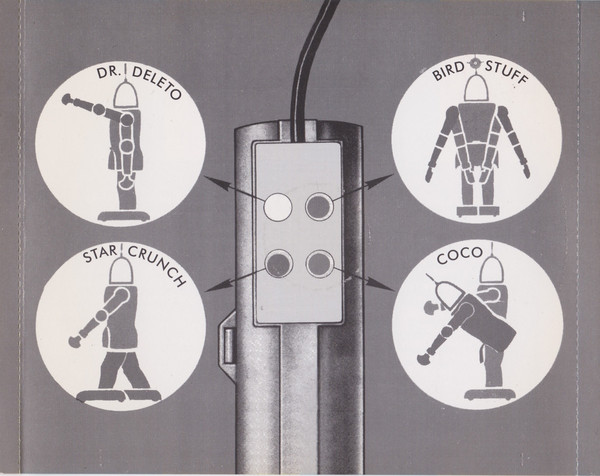 DR. DELETO

BIRD STUFF

STAR CRUNCH

COCO